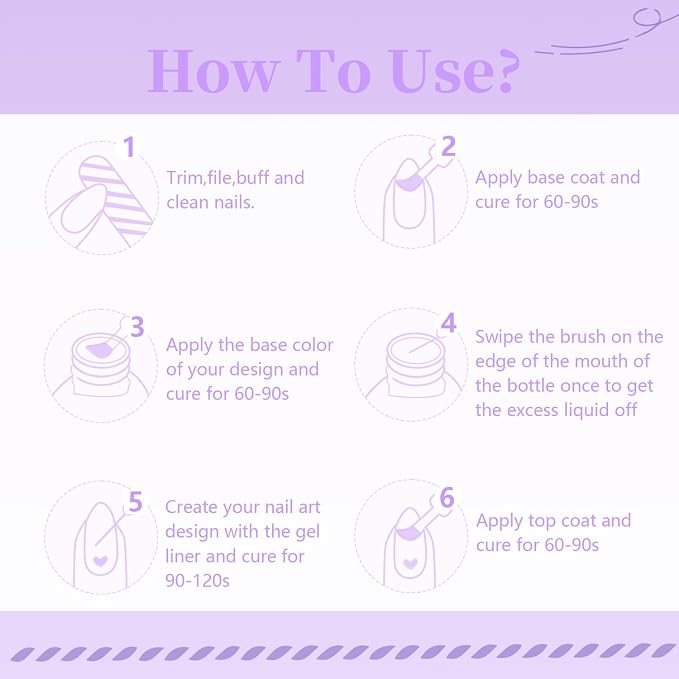 How To Use?

1
Trim,file,buff and clean nails.

2
Apply base coat and cure for 60-90s

3
Apply the base color of your design and cure for 60-90s

4
Swipe the brush on the edge of the mouth of the bottle once to get the excess liquid off

5
Create your nail art design with the gel liner and cure for 90-120s

6
Apply top coat and cure for 60-90s