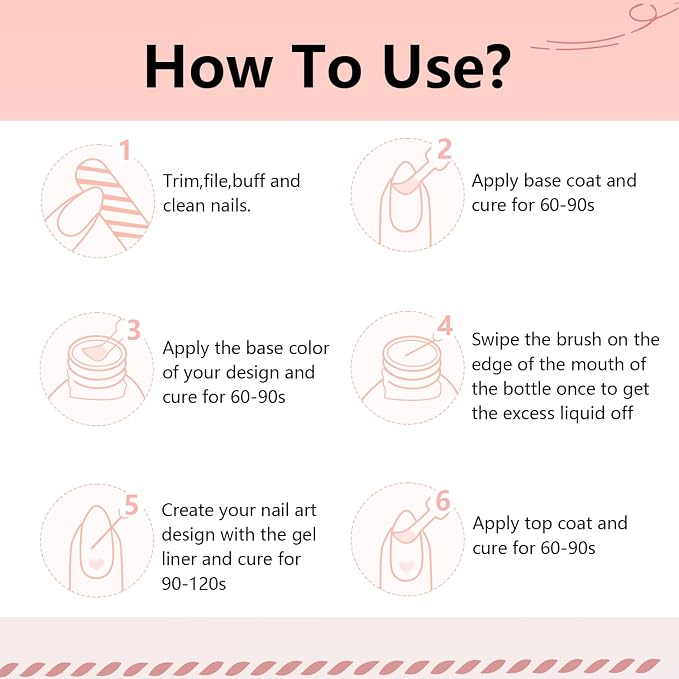 How To Use?

1
Trim,file,buff and clean nails.

2
Apply base coat and cure for 60-90s

3
Apply the base color of your design and cure for 60-90s

4
Swipe the brush on the edge of the mouth of the bottle once to get the excess liquid off

5
Create your nail art design with the gel liner and cure for 90-120s

6
Apply top coat and cure for 60-90s