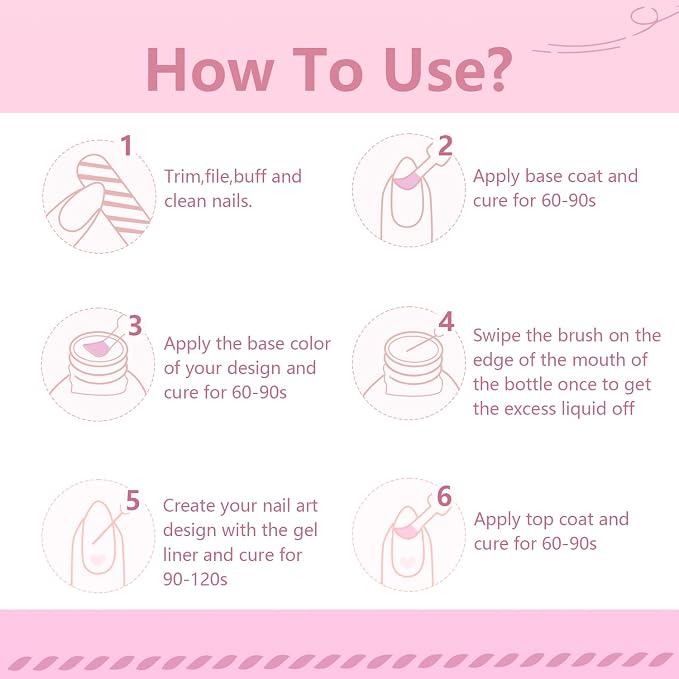 How To Use?

1 Trim,file,buff and clean nails.

2 Apply base coat and cure for 60-90s

3 Apply the base color of your design and cure for 60-90s

4 Swipe the brush on the edge of the mouth of the bottle once to get the excess liquid off

5 Create your nail art design with the gel liner and cure for 90-120s

6 Apply top coat and cure for 60-90s