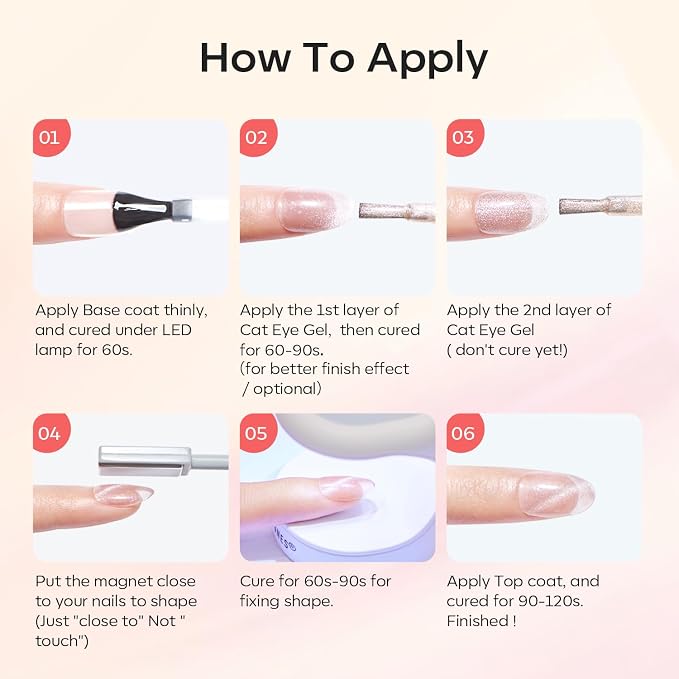 How To Apply

01

Apply Base coat thinly, and cured under LED lamp for 60s.

02

Apply the 1st layer of Cat Eye Gel,  then cured for 60-90s.
(for better finish effect / optional)

03

Apply the 2nd layer of Cat Eye Gel
( don't cure yet!)

04

Put the magnet close to your nails to shape (Just "close to" Not " touch")

05

Cure for 60s-90s for fixing shape.

06

Apply Top coat, and cured for 90-120s.
Finished !