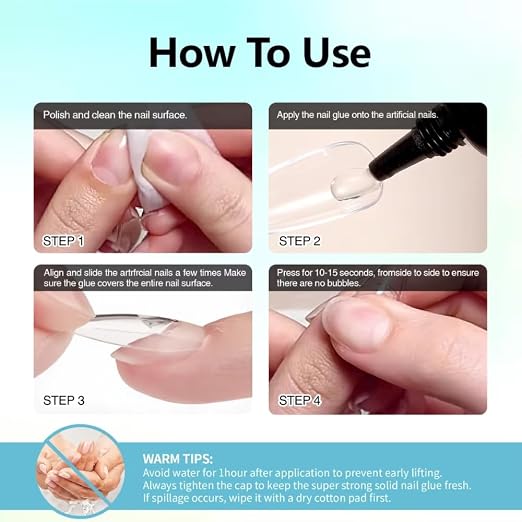 How To Use

Polish and clean the nail surface.

STEP 1

Apply the nail glue onto the artificial nails.

STEP 2

Align and slide the artrfrcial nails a few times Make sure the glue covers the entire nail surface.

STEP 3

Press for 10-15 seconds, fromside to side to ensure there are no bubbles.

STEP 4

WARM TIPS:
Avoid water for 1hour after application to prevent early lifting.
Always tighten the cap to keep the super strong solid nail glue fresh.
If spillage occurs, wipe it with a dry cotton pad first.