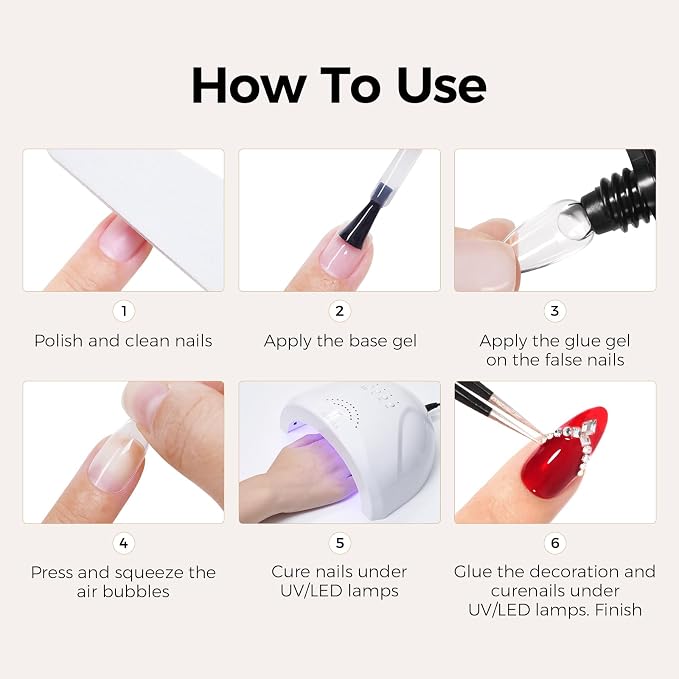 How To Use

1
Polish and clean nails

2
Apply the base gel

3
Apply the glue gel on the false nails

4
Press and squeeze the air bubbles

5
Cure nails under UV/LED lamps

6
Glue the decoration and curenails under UV/LED lamps. Finish