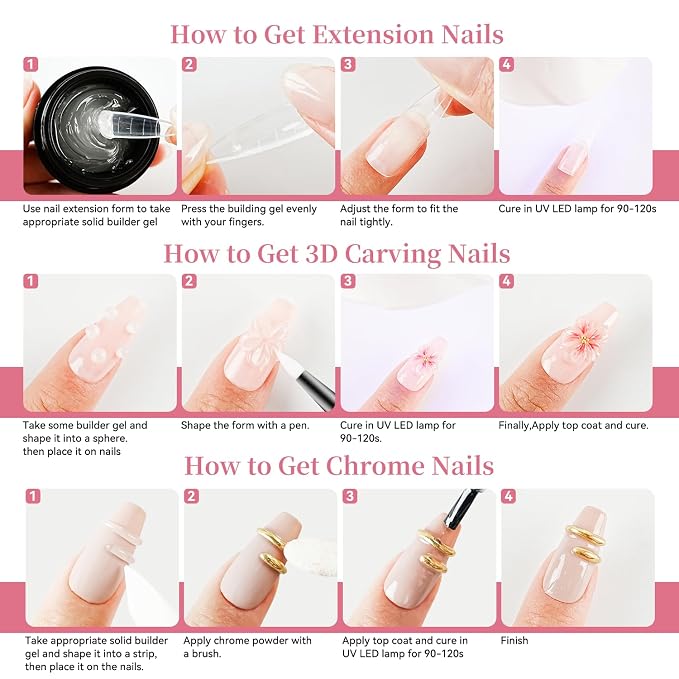 How to Get Extension Nails

1
Use nail extension form to take appropriate solid builder gel

2
Press the building gel evenly with your fingers.

3
Adjust the form to fit the nail tightly.

4
Cure in UV LED lamp for 90-120s

How to Get 3D Carving Nails

1
Take some builder gel and shape it into a sphere. then place it on nails

2
Shape the form with a pen.

3
Cure in UV LED lamp for 90-120s.

4
Finally,Apply top coat and cure.

How to Get Chrome Nails

1
Take appropriate solid builder gel and shape it into a strip, then place it on the nails.

2
Apply chrome powder with a brush.

3
Apply top coat and cure in UV LED lamp for 90-120s

4
Finish