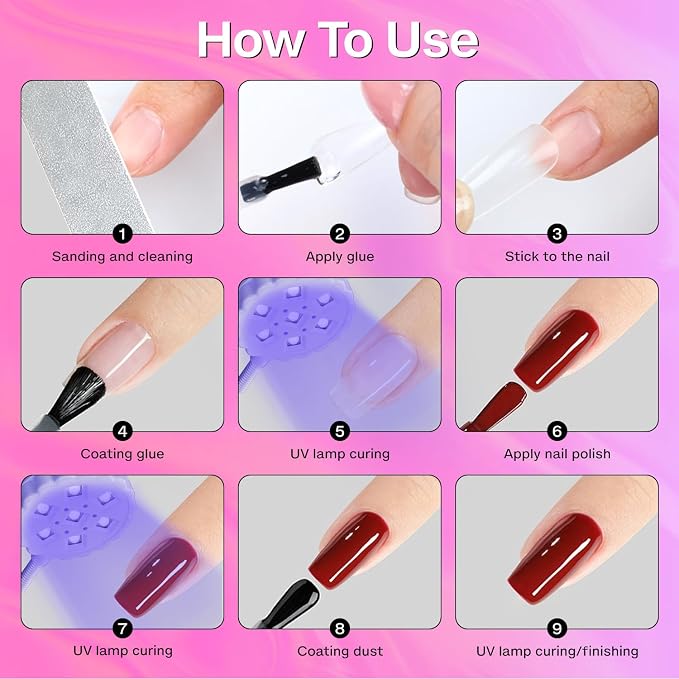 How To Use

1
Sanding and cleaning

2
Apply glue

3
Stick to the nail

4
Coating glue

5
UV lamp curing

6
Apply nail polish

7
UV lamp curing

8
Coating dust

9
UV lamp curing/finishing