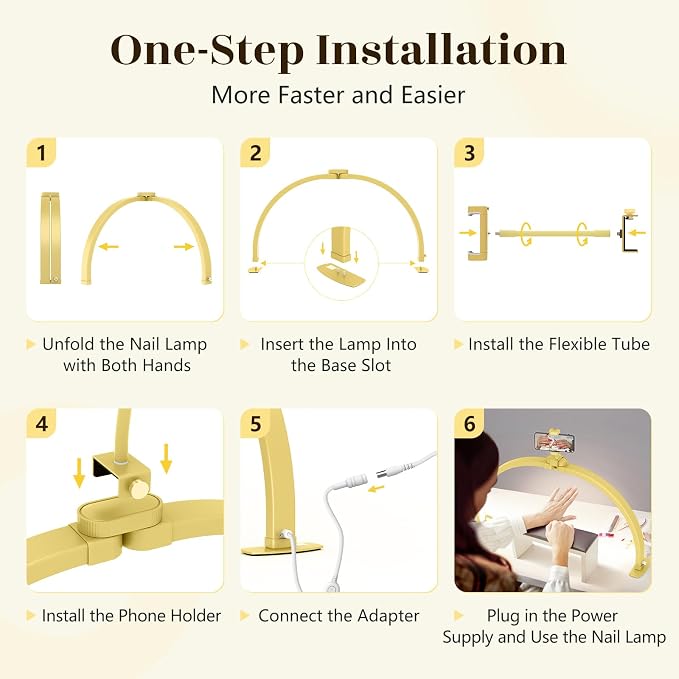 One-Step Installation

More Faster and Easier

1

Unfold the Nail Lamp with Both Hands

2

Insert the Lamp Into the Base Slot

3

Install the Flexible Tube

4

Install the Phone Holder

5

Connect the Adapter

6

Plug in the Power Supply and Use the Nail Lamp