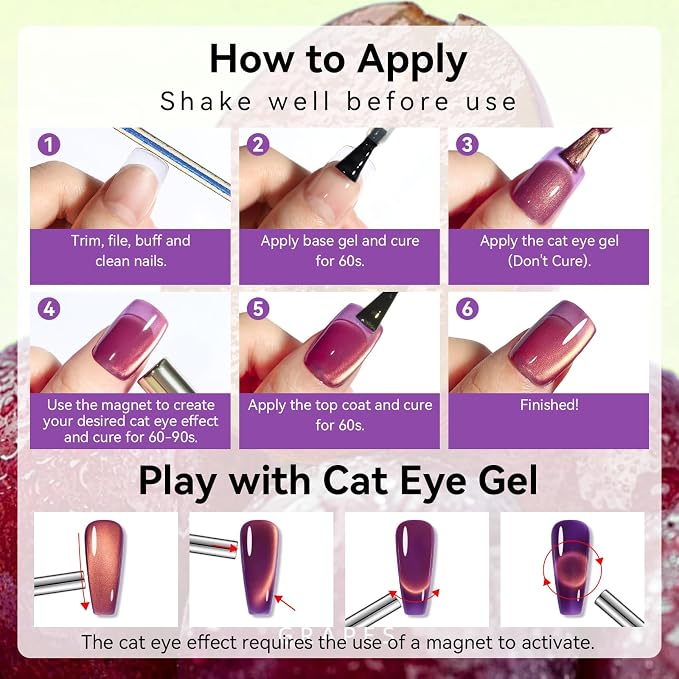 How to Apply

Shake well before use

1
Trim, file, buff and clean nails.

2
Apply base gel and cure for 60s.

3
Apply the cat eye gel (Don't Cure).

4
Use the magnet to create your desired cat eye effect and cure for 60-90s.

5
Apply the top coat and cure for 60s.

6
Finished!

Play with Cat Eye Gel

GRAPES

The cat eye effect requires the use of a magnet to activate.