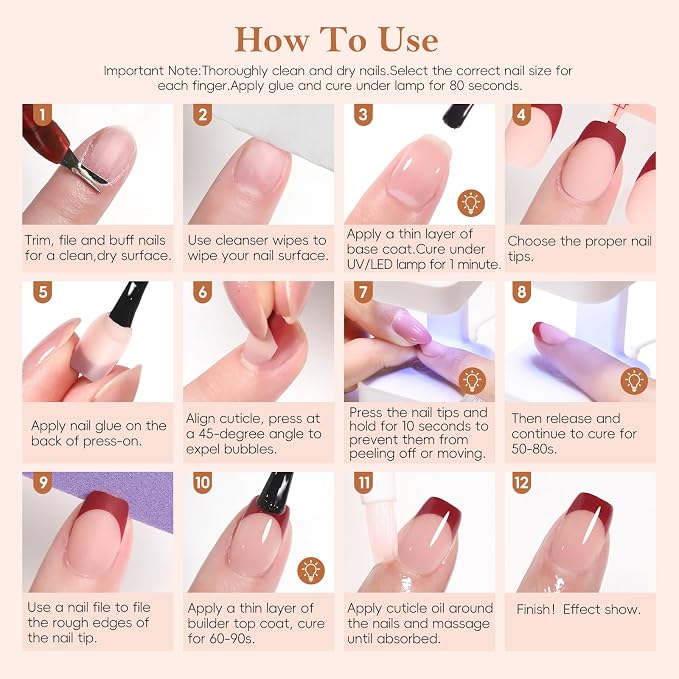 How To Use

Important Note:Thoroughly clean and dry nails.Select the correct nail size for each finger.Apply glue and cure under lamp for 80 seconds.

1
Trim, file and buff nails for a clean,dry surface.

2
Use cleanser wipes to wipe your nail surface.

3
Apply a thin layer of base coat.Cure under UV/LED lamp for 1 minute.

4
Choose the proper nail tips.

5
Apply nail glue on the back of press-on.

6
Align cuticle, press at a 45-degree angle to expel bubbles.

7
Press the nail tips and hold for 10 seconds to prevent them from peeling off or moving.

8
Then release and continue to cure for 50-80s.

9
Use a nail file to file the rough edges of the nail tip.

10
Apply a thin layer of builder top coat, cure for 60-90s.

11
Apply cuticle oil around the nails and massage until absorbed.

12
Finish! Effect show.