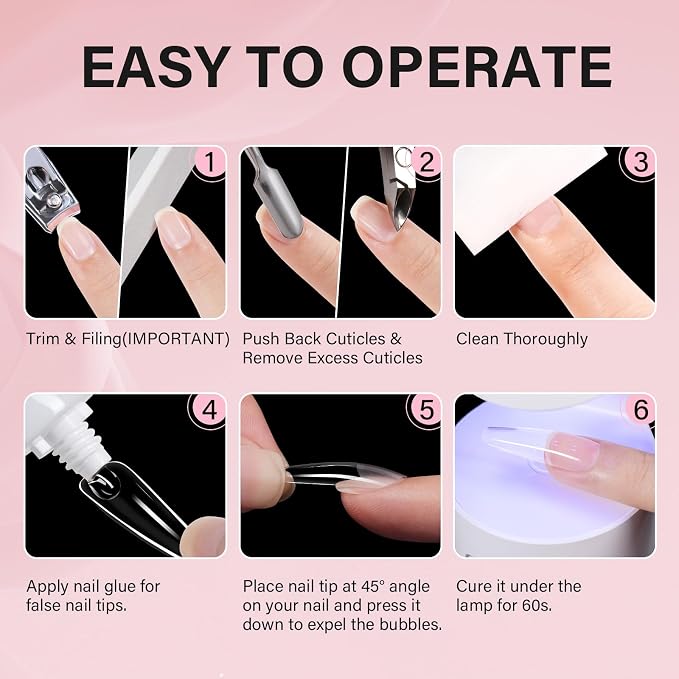 EASY TO OPERATE

1

Trim & Filing(IMPORTANT)

2

Push Back Cuticles & Remove Excess Cuticles

3

Clean Thoroughly

4

Apply nail glue for false nail tips.

5

Place nail tip at 45° angle on your nail and press it down to expel the bubbles.

6

Cure it under the lamp for 60s.