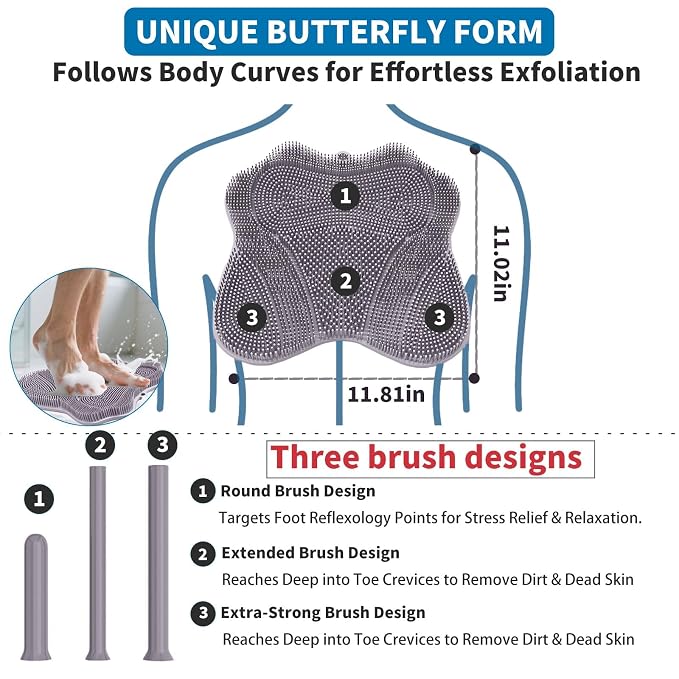 UNIQUE BUTTERFLY FORM
Follows Body Curves for Effortless Exfoliation

1
2
3
3
11.02in
11.81in

2
3
1

Three brush designs

1 Round Brush Design
Targets Foot Reflexology Points for Stress Relief & Relaxation.

2 Extended Brush Design
Reaches Deep into Toe Crevices to Remove Dirt & Dead Skin

3 Extra-Strong Brush Design
Reaches Deep into Toe Crevices to Remove Dirt & Dead Skin