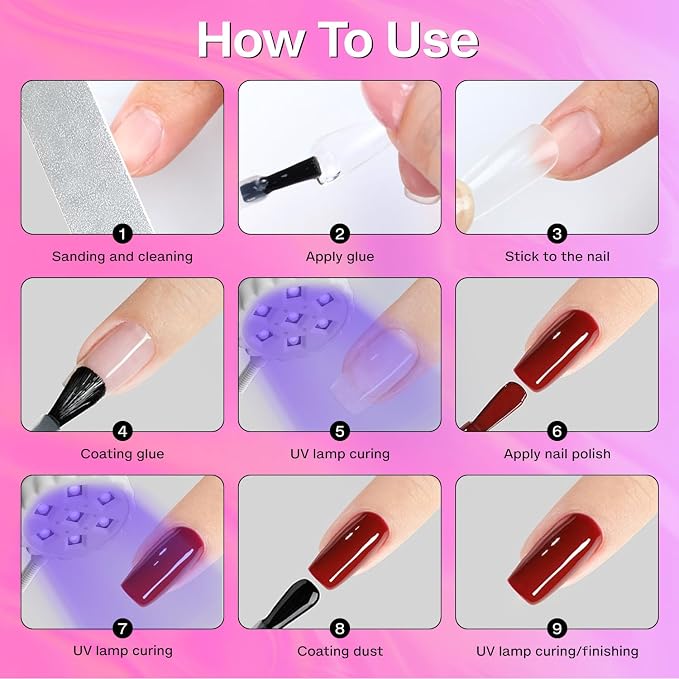 How To Use

1
Sanding and cleaning

2
Apply glue

3
Stick to the nail

4
Coating glue

5
UV lamp curing

6
Apply nail polish

7
UV lamp curing

8
Coating dust

9
UV lamp curing/finishing