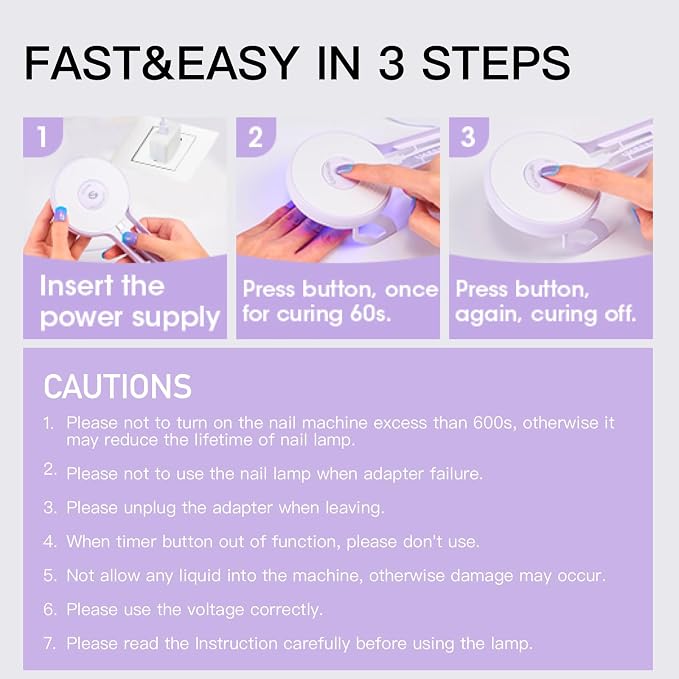 FAST&EASY IN 3 STEPS

1
Insert the power supply

2
Press button, once for curing 60s.

3
Press button, again, curing off.

CAUTIONS

1. Please not to turn on the nail machine excess than 600s, otherwise it may reduce the lifetime of nail lamp.

2. Please not to use the nail lamp when adapter failure.

3. Please unplug the adapter when leaving.

4. When timer button out of function, please don't use.

5. Not allow any liquid into the machine, otherwise damage may occur.

6. Please use the voltage correctly.

7. Please read the Instruction carefully before using the lamp.