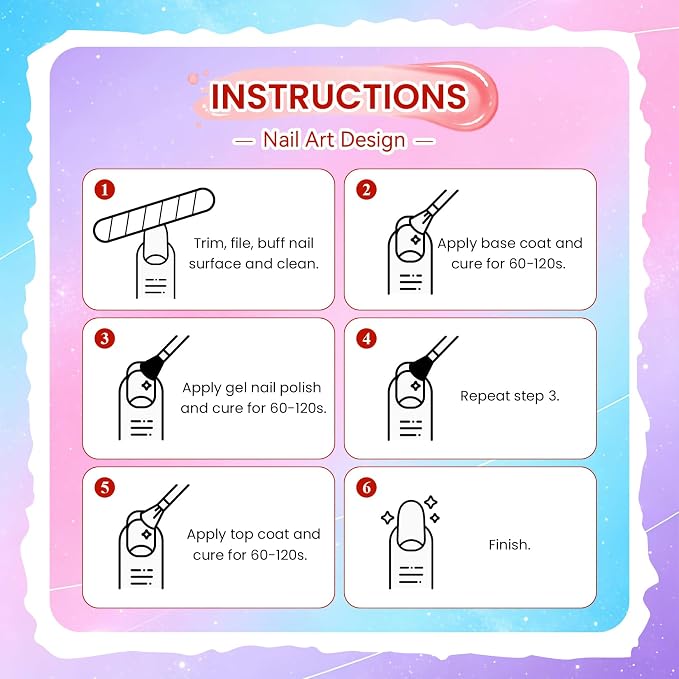 INSTRUCTIONS

— Nail Art Design —

1
Trim, file, buff nail surface and clean.

2
Apply base coat and cure for 60-120s.

3
Apply gel nail polish and cure for 60-120s.

4
Repeat step 3.

5
Apply top coat and cure for 60-120s.

6
Finish.