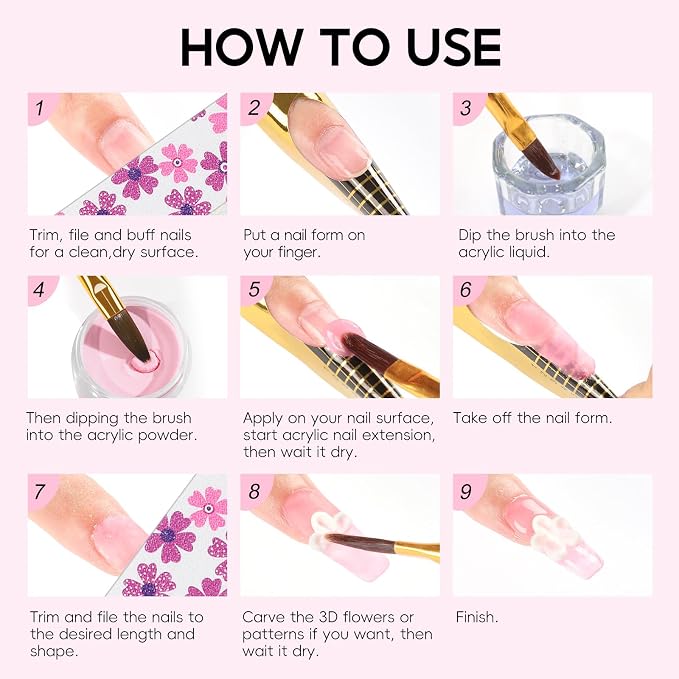 HOW TO USE

1
Trim, file and buff nails for a clean,dry surface.

2
Put a nail form on your finger.

3
Dip the brush into the acrylic liquid.

4
Then dipping the brush into the acrylic powder.

5
Apply on your nail surface, start acrylic nail extension, then wait it dry.

6
Take off the nail form.

7
Trim and file the nails to the desired length and shape.

8
Carve the 3D flowers or patterns if you want, then wait it dry.

9
Finish.