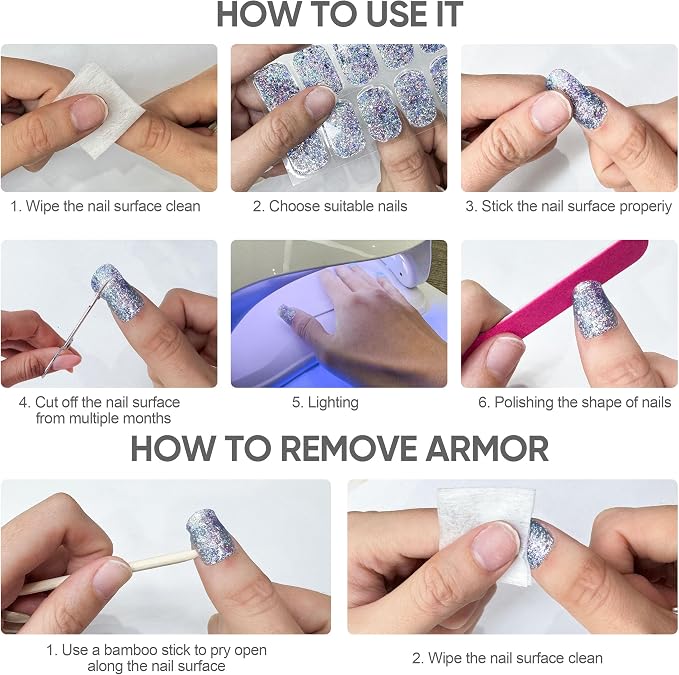 HOW TO USE IT

1. Wipe the nail surface clean

2. Choose suitable nails

3. Stick the nail surface properiy

4. Cut off the nail surface from multiple months

5. Lighting

6. Polishing the shape of nails

HOW TO REMOVE ARMOR

1. Use a bamboo stick to pry open along the nail surface

2. Wipe the nail surface clean